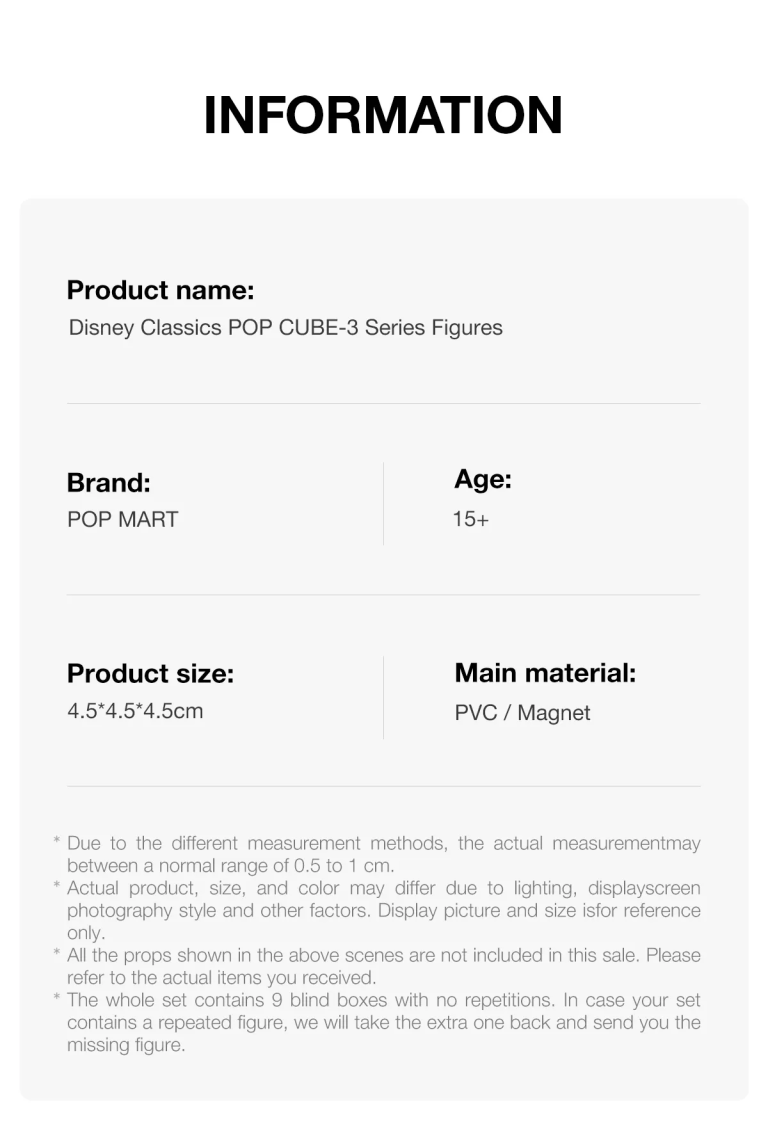 INFORMATION

Product name:
Disney Classics POP CUBE-3 Series Figures

Brand:
POP MART

Age:
15+

Product size:
4.5*4.5*4.5cm

Main material:
PVC / Magnet

* Due to the different measurement methods, the actual measurementmay between a normal range of 0.5 to 1 cm.
* Actual product, size, and color may differ due to lighting, displayscreen photography style and other factors. Display picture and size isfor reference only.
* All the props shown in the above scenes are not included in this sale. Please refer to the actual items you received.
* The whole set contains 9 blind boxes with no repetitions. In case your set contains a repeated figure, we will take the extra one back and send you the missing figure.